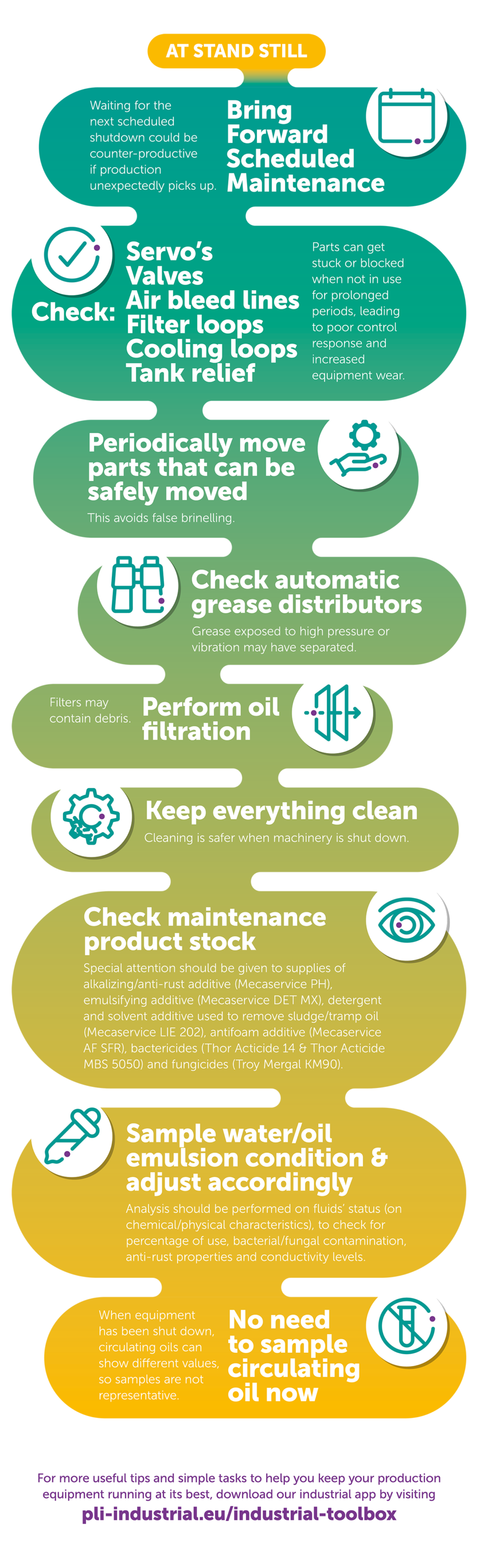 AT STAND STILL

Waiting for the next scheduled shutdown could be counter-productive if production unexpectedly picks up.

Bring Forward Scheduled Maintenance

Check: Servo's Valves Air bleed lines Filter loops Cooling loops Tank relief

Parts can get stuck or blocked when not in use for prolonged periods, leading to poor control response and increased equipment wear.

Periodically move parts that can be safely moved

This avoids false brinelling.

Check automatic grease distributors

Grease exposed to high pressure or vibration may have separated.

Filters may contain debris.

Perform oil filtration

Keep everything clean

Cleaning is safer when machinery is shut down.

Check maintenance product stock

Special attention should be given to supplies of alkalizing/anti-rust additive (Mecaservice PH), emulsifying additive (Mecaservice DET MX), detergent and solvent additive used to remove sludge/tramp oil (Mecaservice LIE 202), antifoam additive (Mecaservice AF SFR), bactericides (Thor Acticide 14 & Thor Acticide MBS 5050) and fungicides (Troy Mergal KM90).

Sample water/oil emulsion condition & adjust accordingly

Analysis should be performed on fluids' status (on chemical/physical characteristics), to check for percentage of use, bacterial/fungal contamination, anti-rust properties and conductivity levels.

When equipment has been shut down, circulating oils can show different values, so samples are not representative.

No need to sample circulating oil now

For more useful tips and simple tasks to help you keep your production equipment running at its best, download our industrial app by visiting

pli-industrial.eu/industrial-toolbox