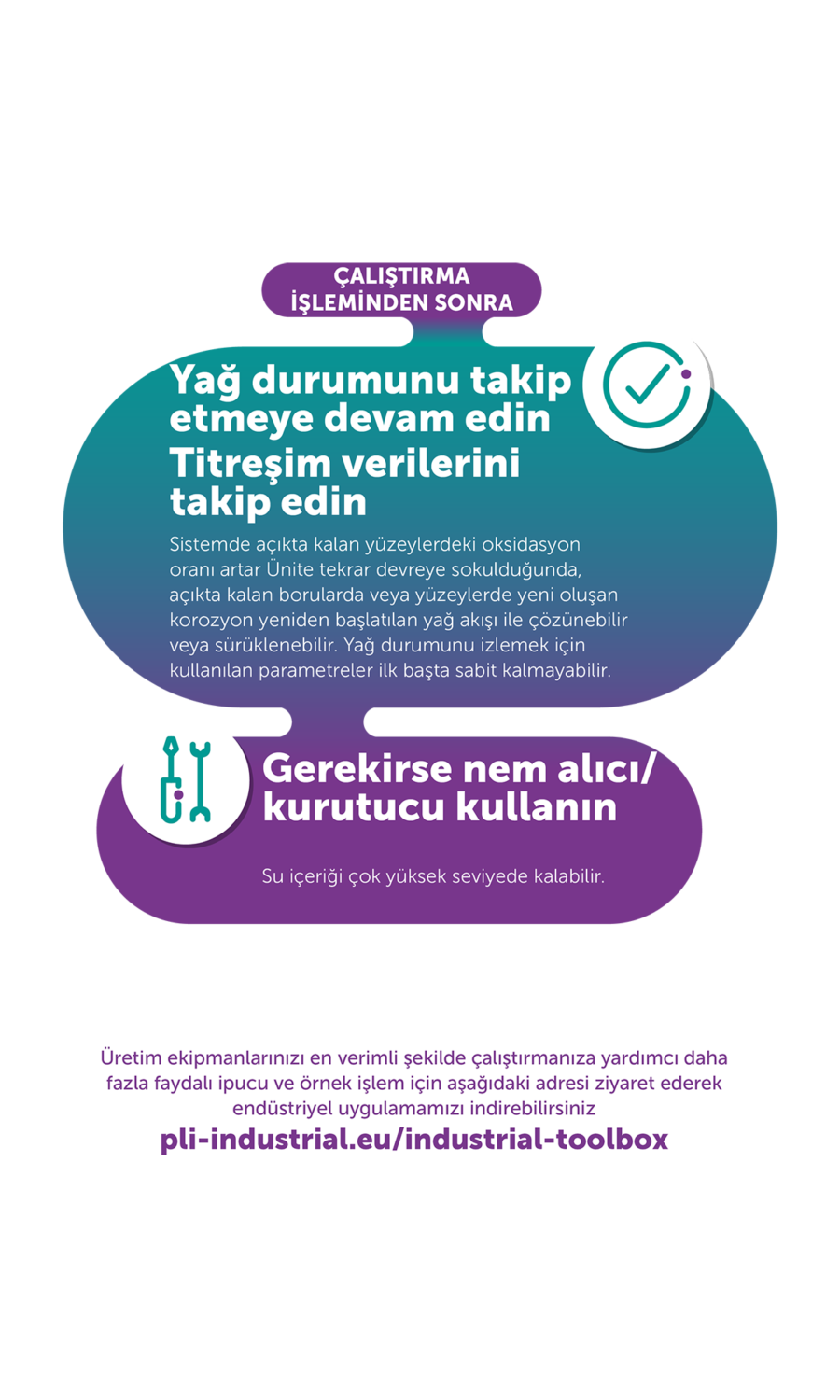 ÇALIŞTIRMA İŞLEMİNDEN SONRA

Yağ durumunu takip etmeye devam edin

Titreşim verilerini takip edin

Sistemde açıkta kalan yüzeylerdeki oksidasyon oranı artar Ünite tekrar devreye sokulduğunda, açıkta kalan borularda veya yüzeylerde yeni oluşan korozyon yeniden başlatılan yağ akışı ile çözünebilir veya sürüklenebilir. Yağ durumunu izlemek için kullanılan parametreler ilk başta sabit kalmayabilir.

Gerekirse nem alıcı/ kurutucu kullanın

Su içeriği çok yüksek seviyede kalabilir.

Üretim ekipmanlarınızı en verimli şekilde çalıştırmanıza yardımcı daha fazla faydalı ipucu ve örnek işlem için aşağıdaki adresi ziyaret ederek endüstriyel uygulamamızı indirebilirsiniz

pli-industrial.eu/industrial-toolbox