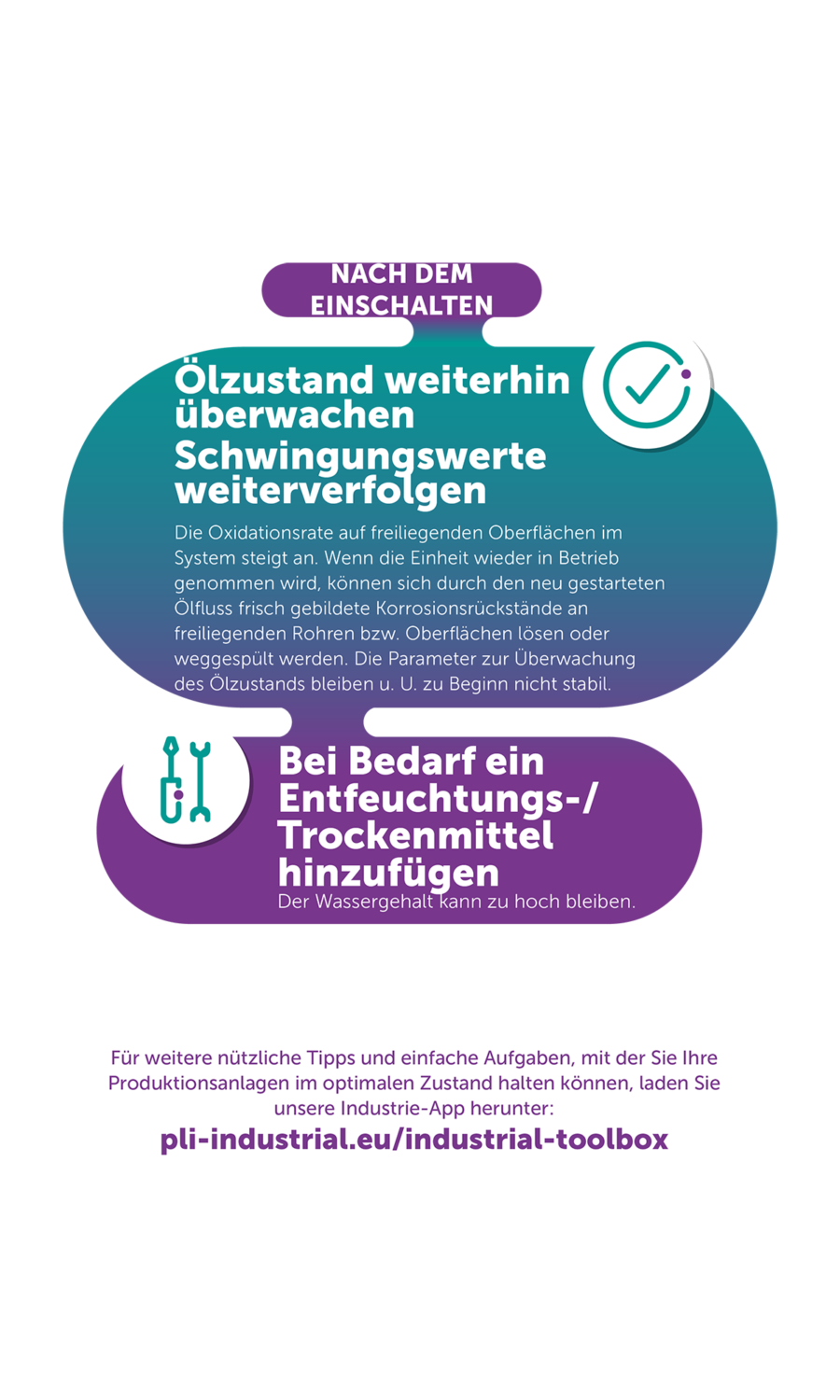 NACH DEM EINSCHALTEN

Ölzustand weiterhin überwachen
Schwingungswerte weiterverfolgen

Die Oxidationsrate auf freiliegenden Oberflächen im System steigt an. Wenn die Einheit wieder in Betrieb genommen wird, können sich durch den neu gestarteten Ölfluss frisch gebildete Korrosionsrückstände an freiliegenden Rohren bzw. Oberflächen lösen oder weggespült werden. Die Parameter zur Überwachung des Ölzustands bleiben u. U. zu Beginn nicht stabil.

Bei Bedarf ein Entfeuchtungs-/ Trockenmittel hinzufügen
Der Wassergehalt kann zu hoch bleiben.

Für weitere nützliche Tipps und einfache Aufgaben, mit der Sie Ihre Produktionsanlagen im optimalen Zustand halten können, laden Sie unsere Industrie-App herunter:
pli-industrial.eu/industrial-toolbox