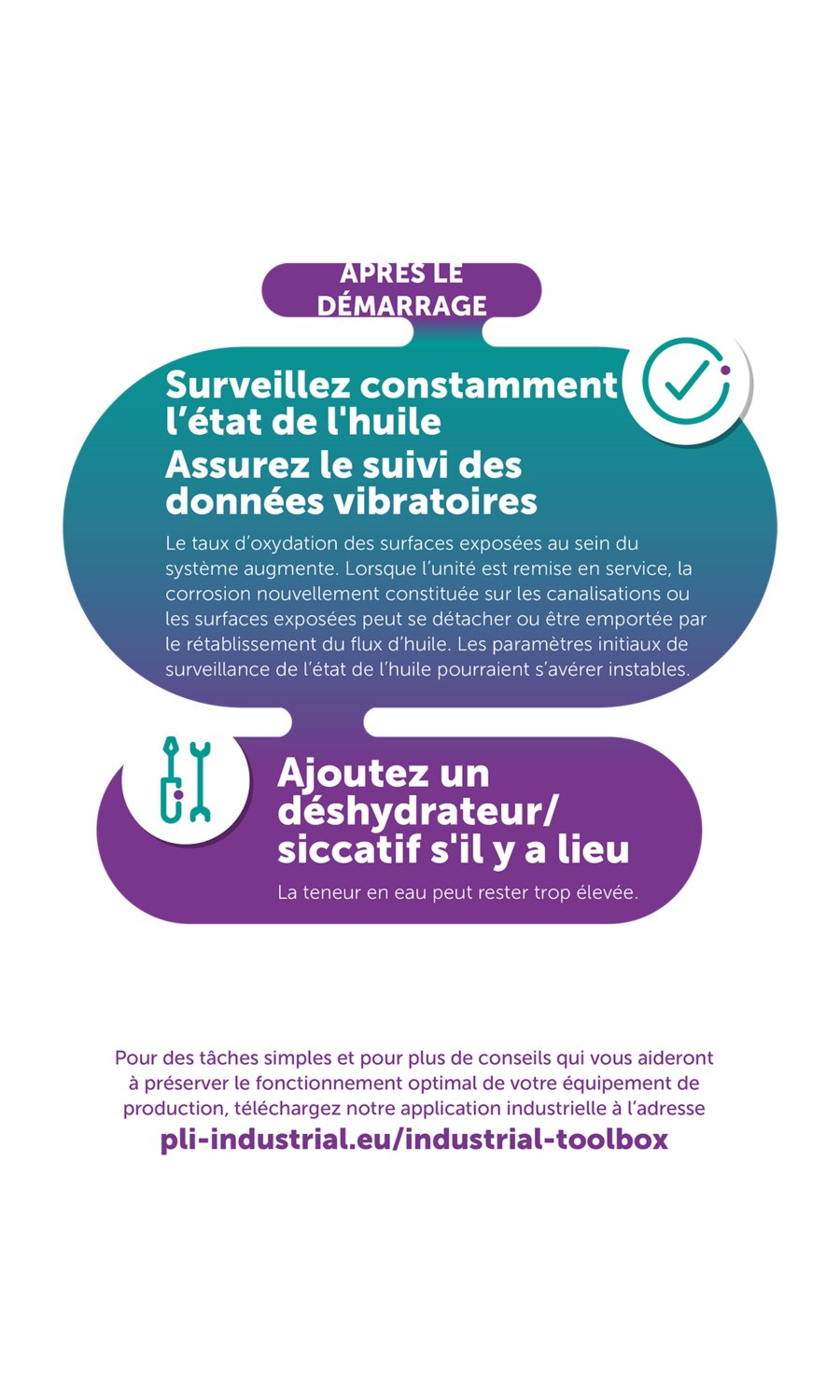 APRÈS LE DÉMARRAGE

Surveillez constamment l'état de l'huile

Assurez le suivi des données vibratoires

Le taux d'oxydation des surfaces exposées au sein du système augmente. Lorsque l'unité est remise en service, la corrosion nouvellement constituée sur les canalisations ou les surfaces exposées peut se détacher ou être emportée par le rétablissement du flux d'huile. Les paramètres initiaux de surveillance de l'état de l'huile pourraient s'avérer instables.

Ajoutez un déshydrateur/ siccatif s'il y a lieu

La teneur en eau peut rester trop élevée.

Pour des tâches simples et pour plus de conseils qui vous aideront à préserver le fonctionnement optimal de votre équipement de production, téléchargez notre application industrielle à l'adresse

pli-industrial.eu/industrial-toolbox